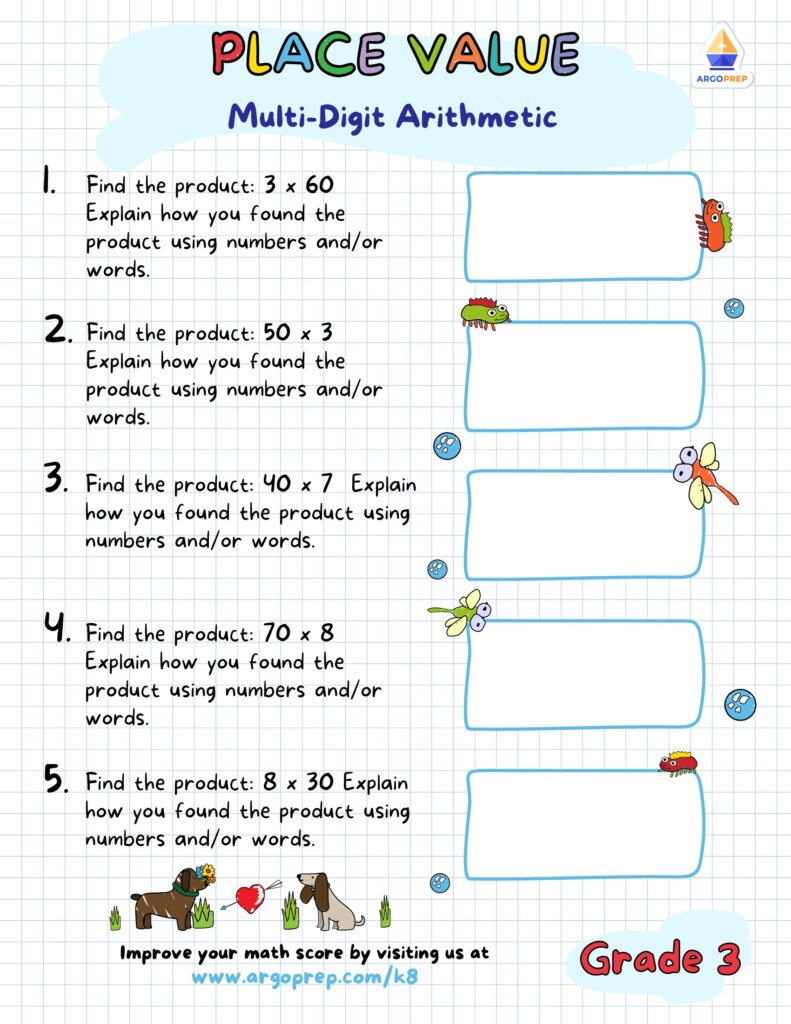 PLACE VALUE

ARGOPREP

Multi-Digit Arithmetic

1. Find the product: 3 x 60 Explain how you found the product using numbers and/or words.

2. Find the product: 50 x 3 Explain how you found the product using numbers and/or words.

3. Find the product: 40 x 7 Explain how you found the product using numbers and/or words.

4. Find the product: 70 x 8 Explain how you found the product using numbers and/or words.

5. Find the product: 8 x 30 Explain how you found the product using numbers and/or words.

Improve your math score by visiting us at www.argoprep.com/k8

Grade 3